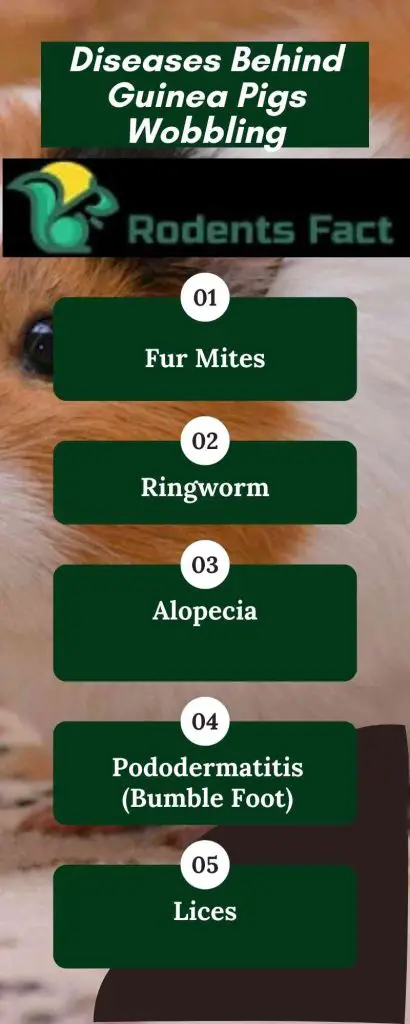 Diseases Behind Guinea Pigs Wobbling

Rodents Fact

01

Fur Mites

02

Ringworm

03

Alopecia

04

Pododermatitis (Bumble Foot)

05

Lices