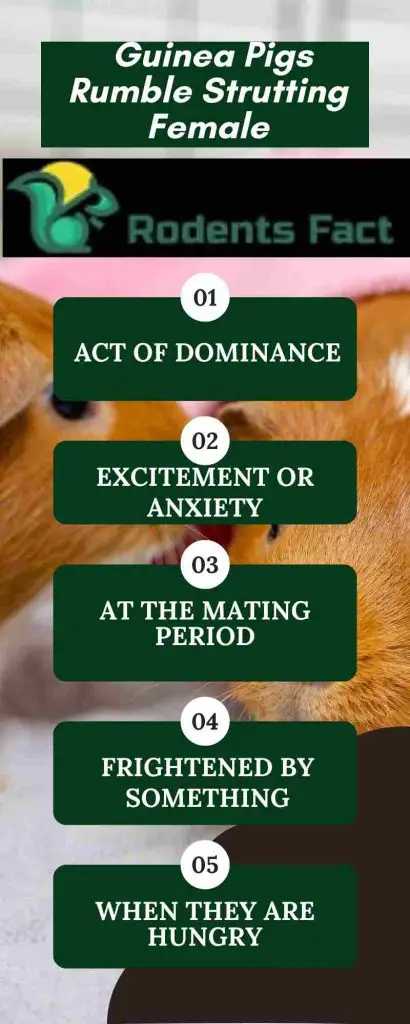 Guinea Pigs Rumble Strutting Female

Rodents Fact

01

ACT OF DOMINANCE

02

EXCITEMENT OR ANXIETY

03

AT THE MATING PERIOD

04

FRIGHTENED BY SOMETHING

05

WHEN THEY ARE HUNGRY