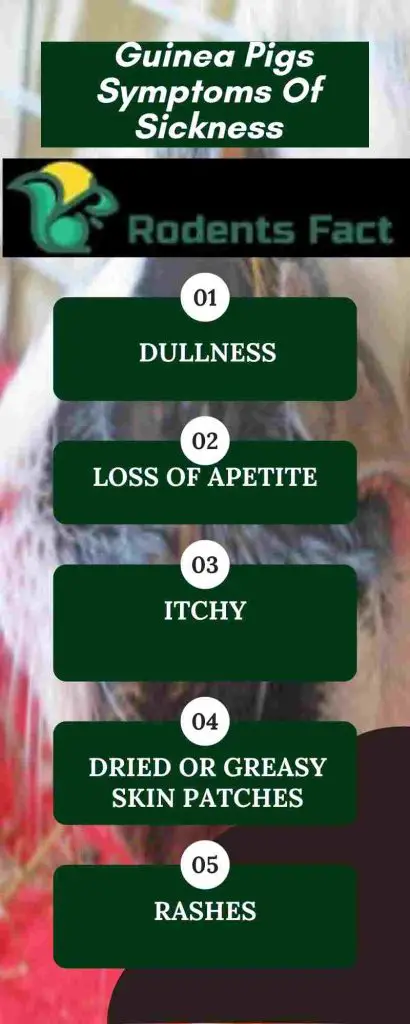 Guinea Pigs Symptoms Of Sickness

Rodents Fact

01
DULLNESS

02
LOSS OF APETITE

03
ITCHY

04
DRIED OR GREASY SKIN PATCHES

05
RASHES