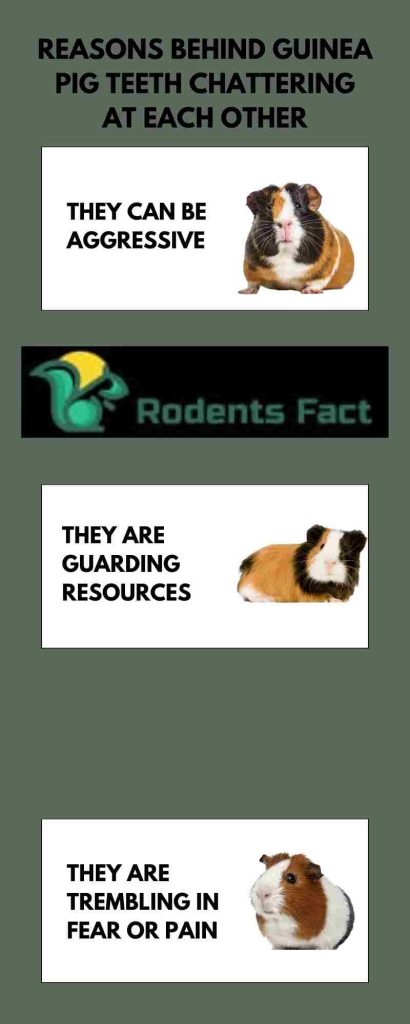 REASONS BEHIND GUINEA PIG TEETH CHATTERING AT EACH OTHER

THEY CAN BE AGGRESSIVE

Rodents Fact

THEY ARE GUARDING RESOURCES

THEY ARE TREMBLING IN FEAR OR PAIN