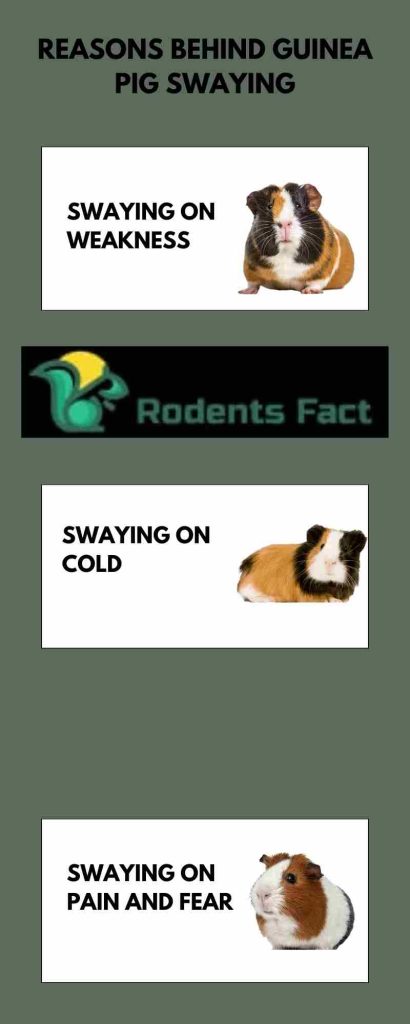 REASONS BEHIND GUINEA PIG SWAYING

SWAYING ON WEAKNESS

Rodents Fact

SWAYING ON COLD

SWAYING ON PAIN AND FEAR