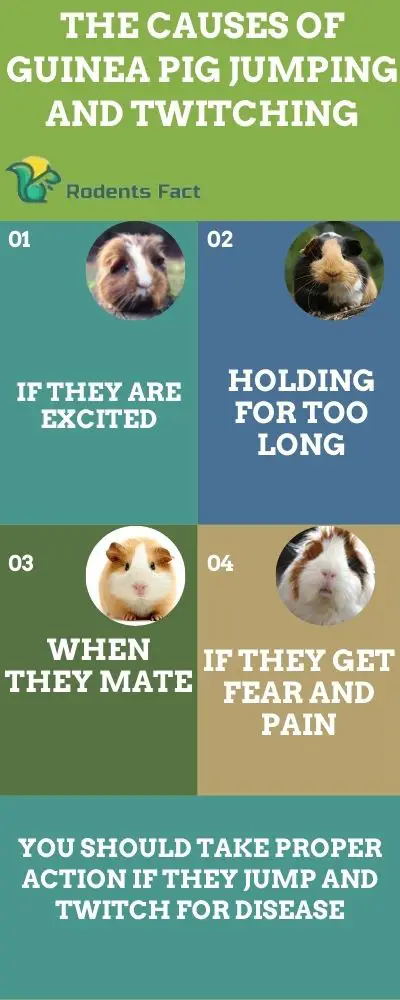 THE CAUSES OF GUINEA PIG JUMPING AND TWITCHING

Rodents Fact

01

IF THEY ARE EXCITED

02

HOLDING FOR TOO LONG

03

WHEN THEY MATE

04

IF THEY GET FEAR AND PAIN

YOU SHOULD TAKE PROPER ACTION IF THEY JUMP AND TWITCH FOR DISEASE